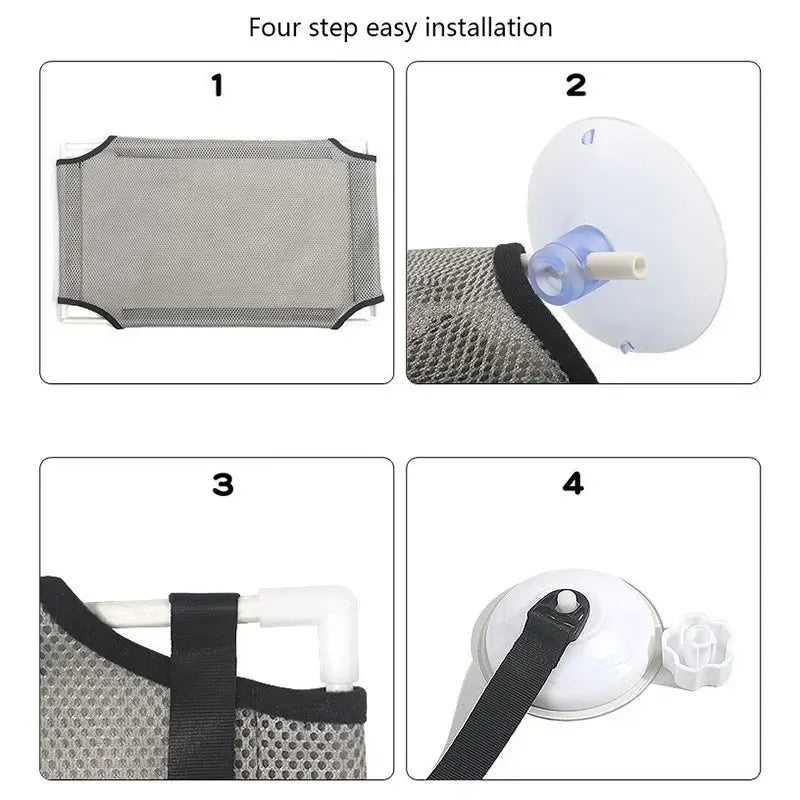 Four step easy installation

1

2

3

4