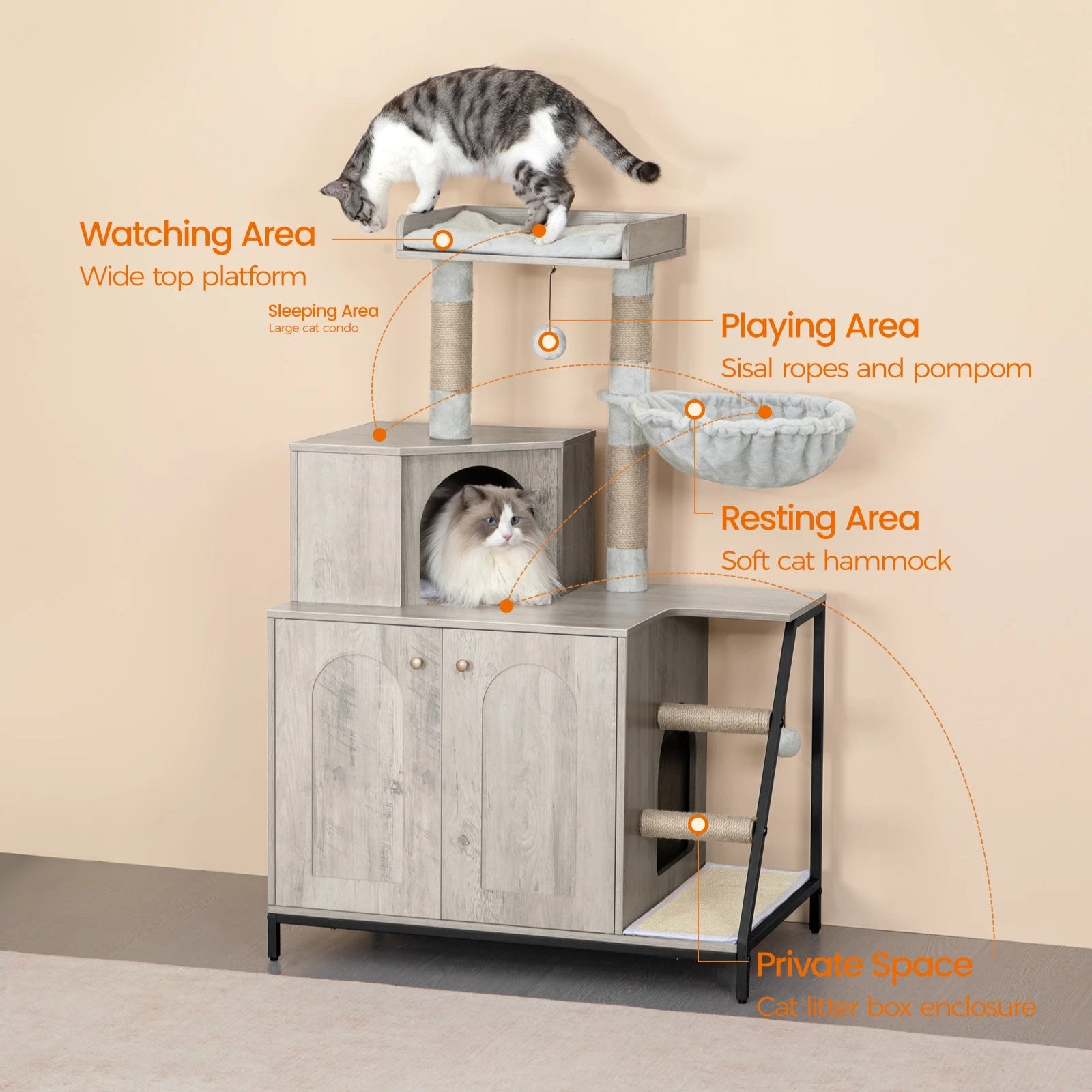 Watching Area
Wide top platform

Sleeping Area
Large cat condo

Playing Area
Sisal ropes and pompom

Resting Area
Soft cat hammock

Private Space
Cat litter box enclosure