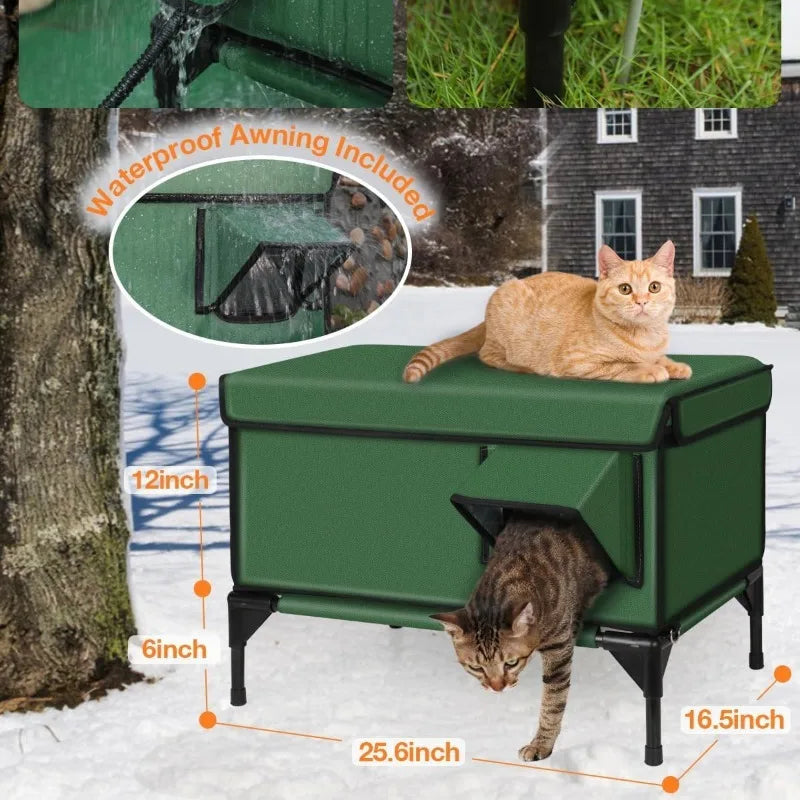 Waterproof Awning Included

12inch

6inch

25.6inch

16.5inch