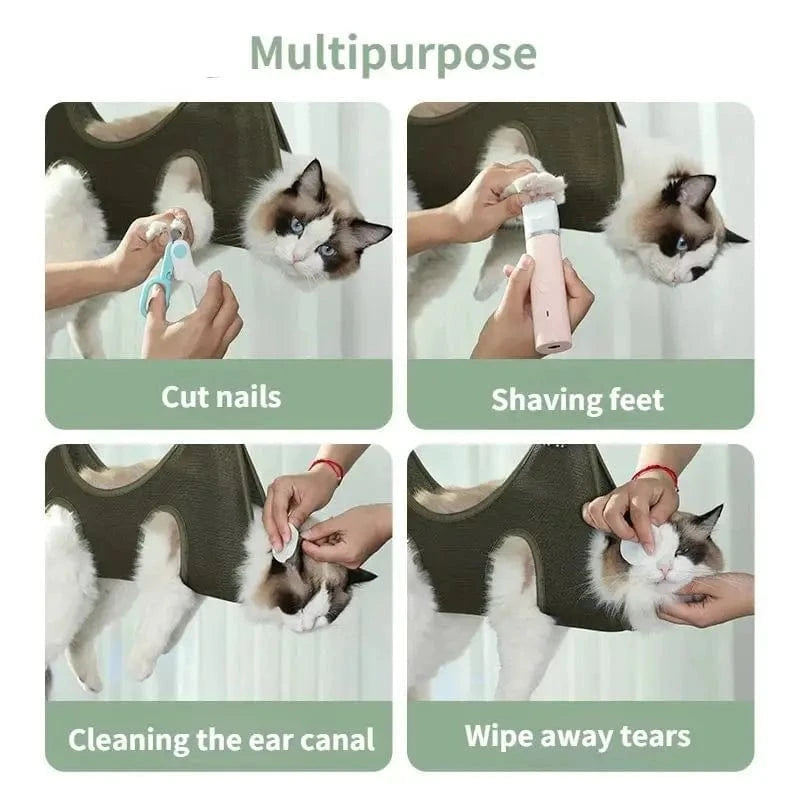 Multipurpose

Cut nails

Shaving feet

Cleaning the ear canal

Wipe away tears