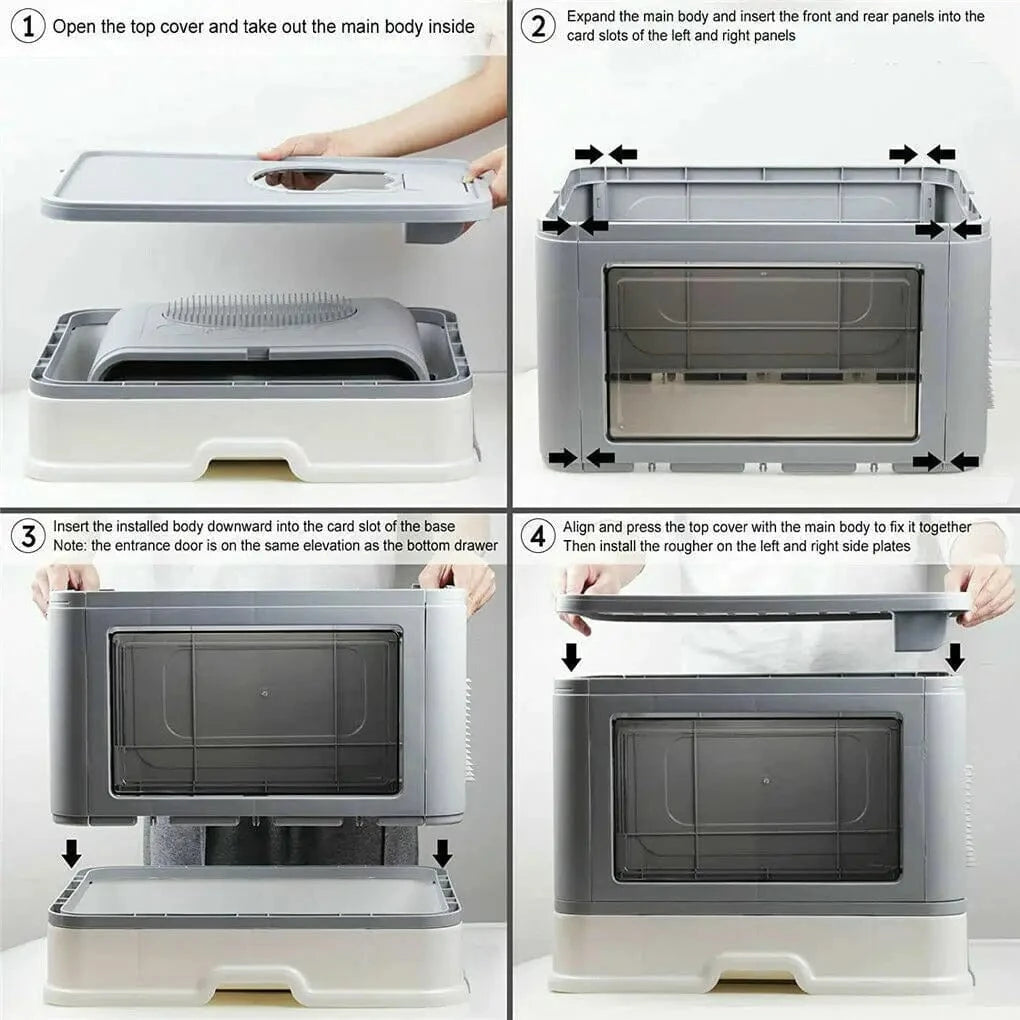 1 Open the top cover and take out the main body inside

2 Expand the main body and insert the front and rear panels into the card slots of the left and right panels

3 Insert the installed body downward into the card slot of the base
Note: the entrance door is on the same elevation as the bottom drawer

4 Align and press the top cover with the main body to fix it together
Then install the rougher on the left and right side plates